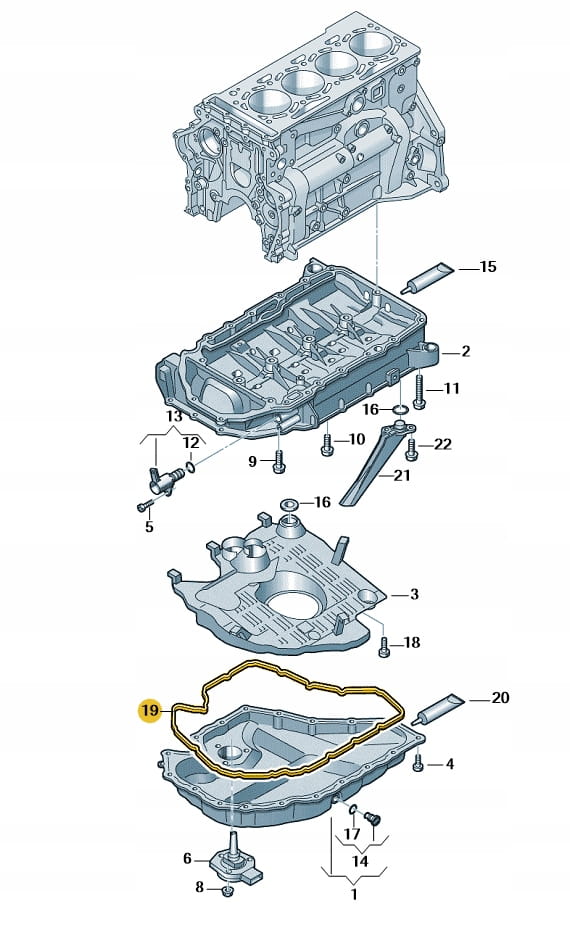 15
2
11
16
13
12
10
22
9
21
5
16
3
18
19
20
4
17
14
6
8
1