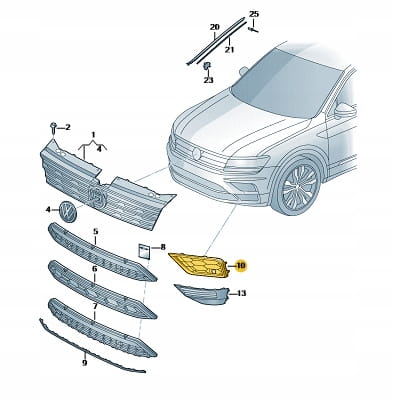 25
20
21
23
2
1
4
4
5
8
10
6
13
7
9