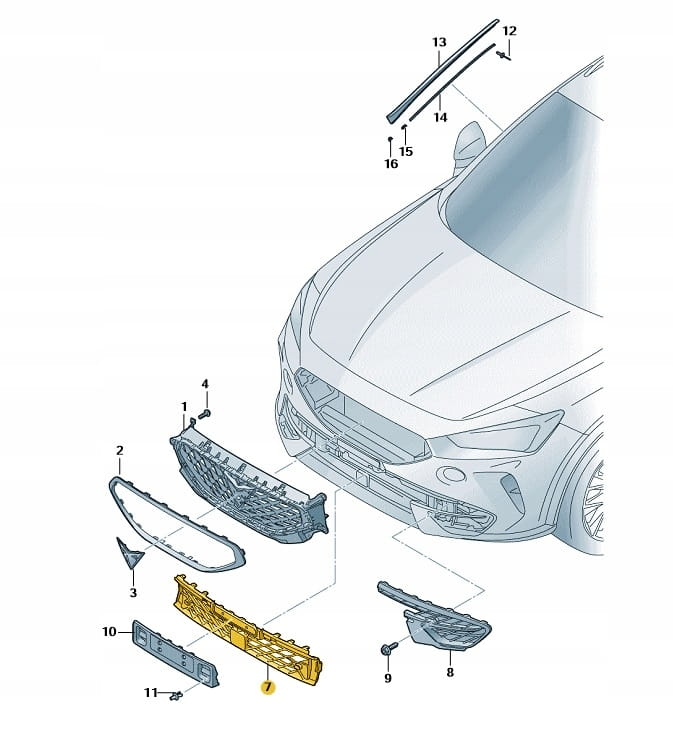 13
12
14
15
16
4
1
2
3
10
11
7
9
8