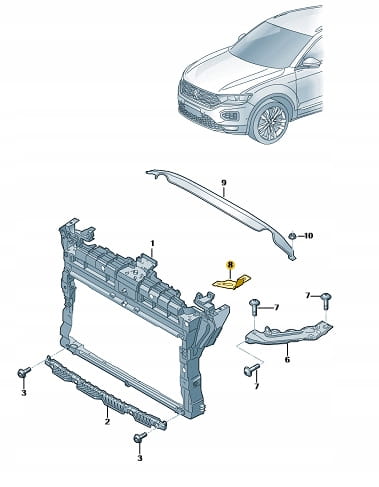 9
10
1
8
7
7
6
7
3
2
3