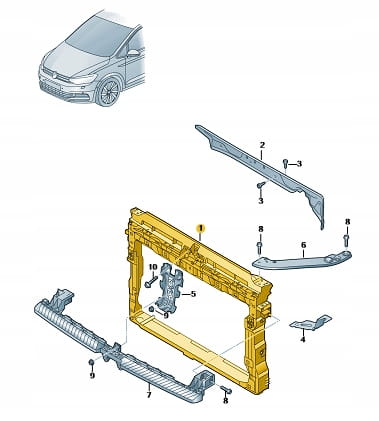 2
3
3
1
8
8
6
10
5
9
4
9
7
8