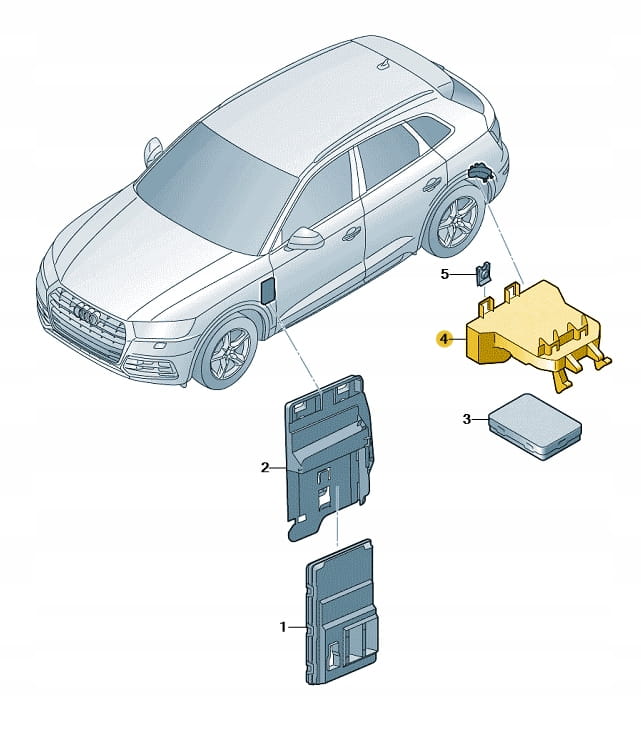 5
4
3
2
1