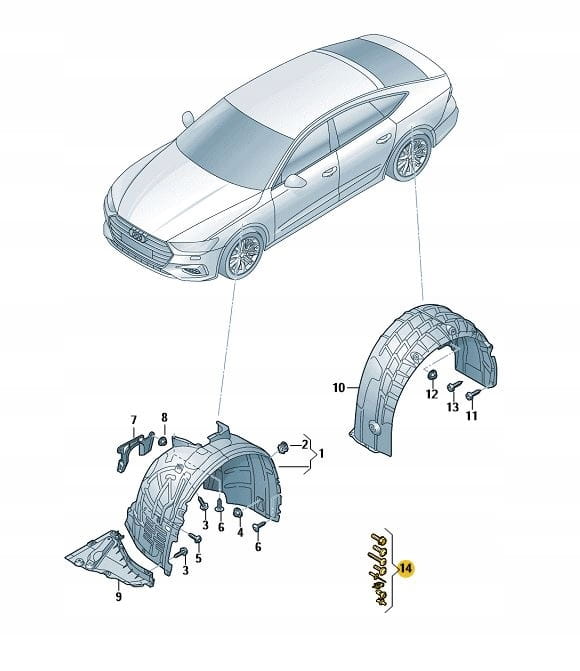 10
12
13
11
7
8
2
1
3
6
4
6
5
3
9
14