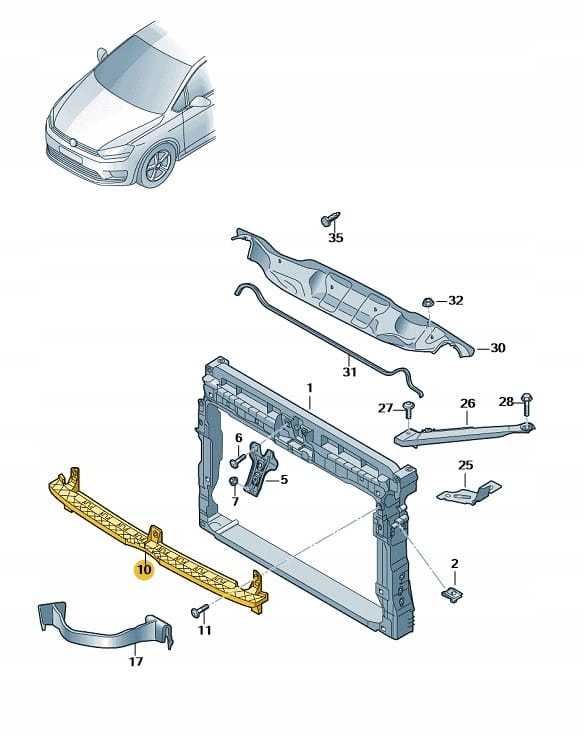 35
32
30
31
1
27
26
28
6
5
7
25
10
2
11
17