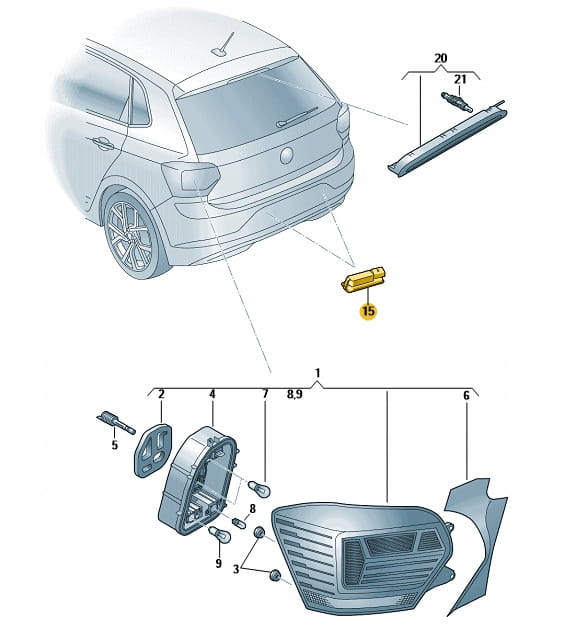 20
21
15
1
2
4
7
8,9
6
5
8
9
3