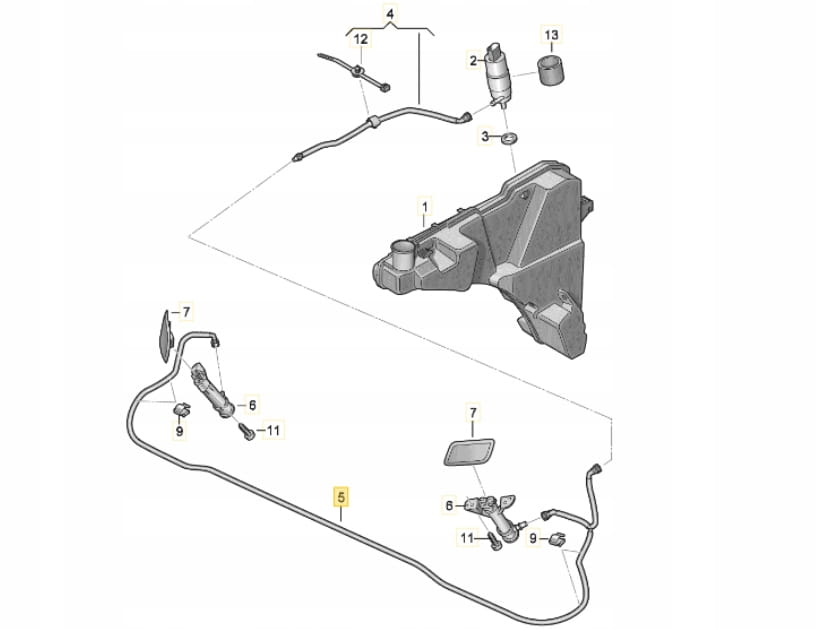 4
12
2
13
3
1
7
6
9
11
7
5
6
11
9