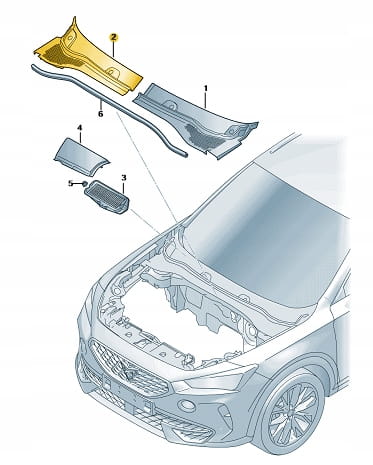 2
1
6
4
5
3