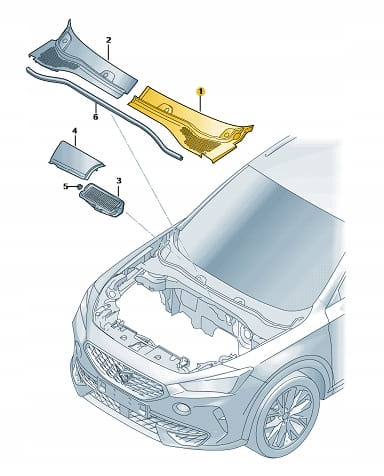 2
1
6
4
5
3