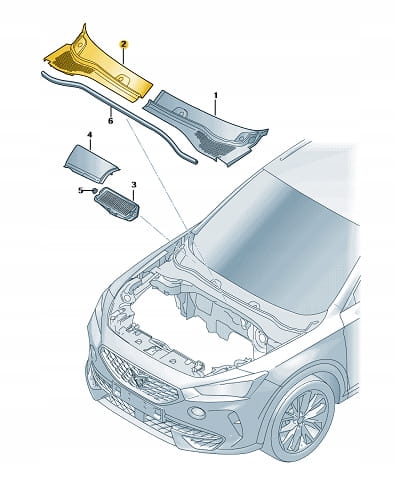 2
1
6
4
5
3