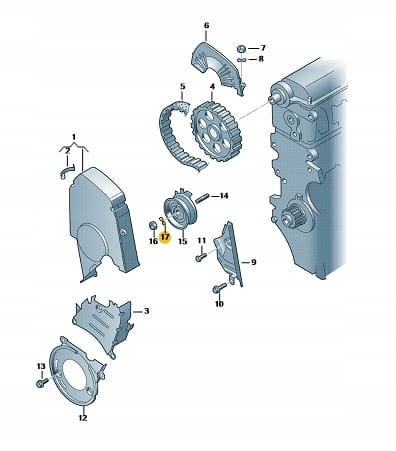 6
7
8
5
4
1
2
14
16
17
15
11
9
10
3
13
12