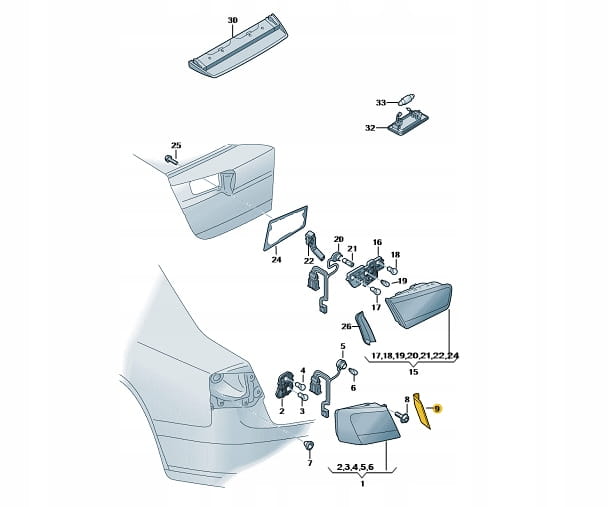 30

33

32

25

24

22

20

21

16

18

19

17

26

17,18,19,20,21,22,24

15

5

4

6

2

3

8

9

7

2,3,4,5,6

1