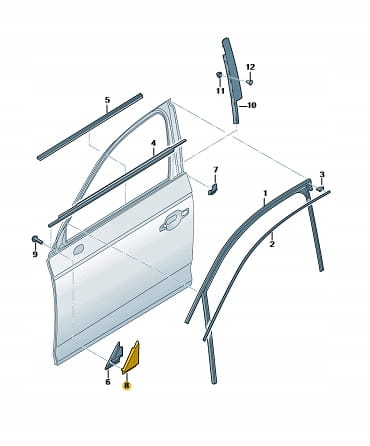 12
11
10
5
4
7
3
1
2
9
6
8