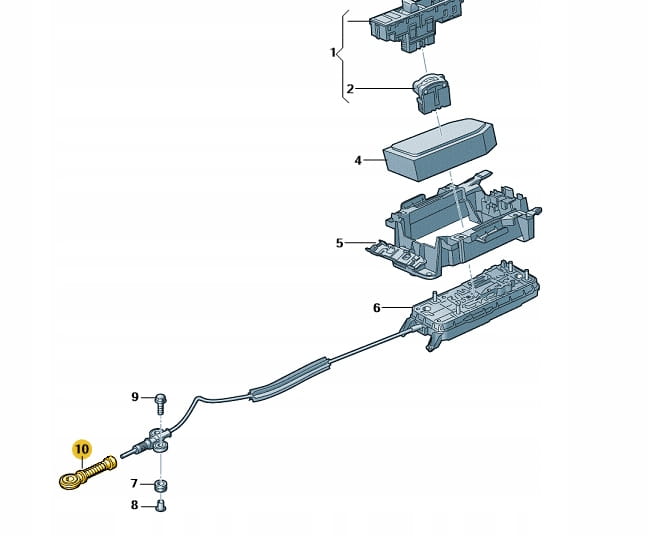 1
2
4
5
6
9
10
7
8