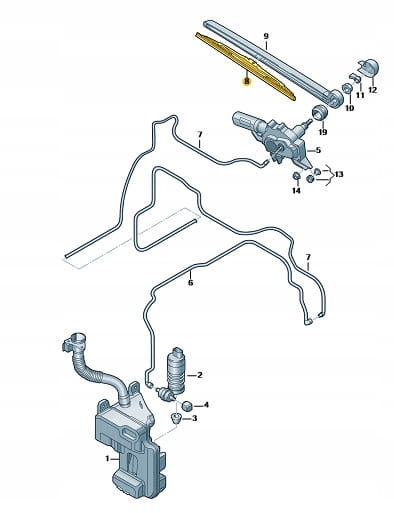 9
8
12
11
10
19
7
5
13
14
7
6
2
4
3
1