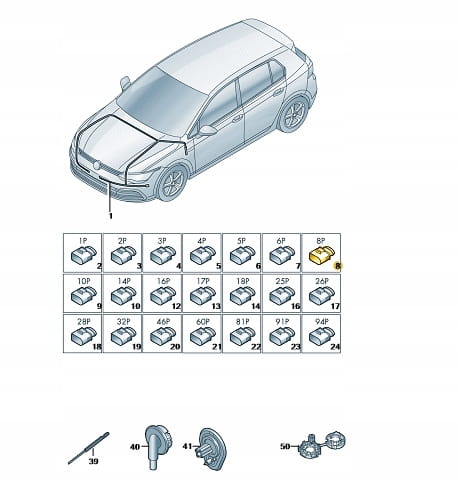 1

| 1P 2 | 2P 3 | 3P 4 | 4P 5 | 5P 6 | 6P 7 | 8P 8 |
|---|---|---|---|---|---|---|
| 10P 9 | 14P 10 | 16P 12 | 17P 13 | 18P 14 | 25P 16 | 26P 17 |
| 28P 18 | 32P 19 | 46P 20 | 60P 21 | 81P 22 | 91P 23 | 94P 24 |

39
40
41
50