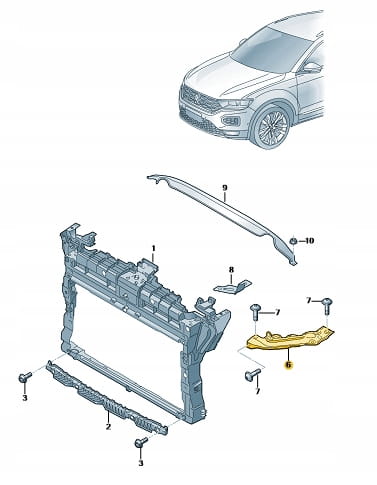 9
10
1
8
7
7
6
7
3
2
3