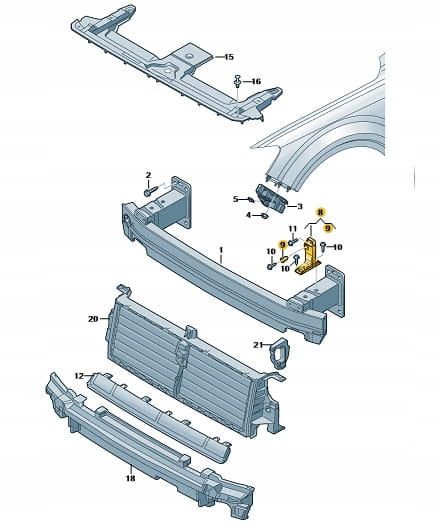 15
16
2
5
3
4
8
9
11
9
10
10
10
1
20
21
12
18