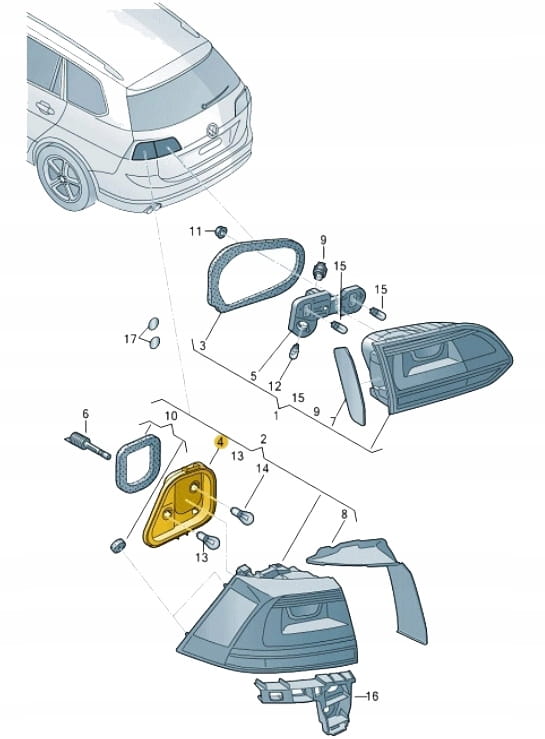 11
9
15
15
17
3
5
12
15
1
9
7
6
10
4
2
13
14
13
8
16