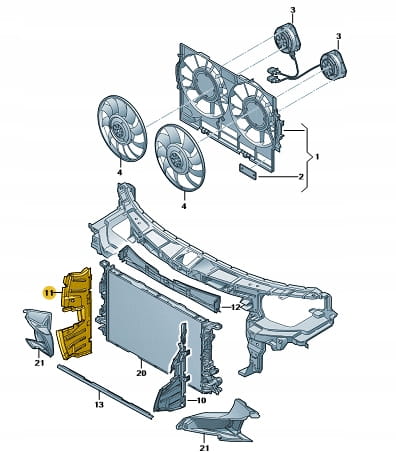 3
3
1
2
4
4
11
12
21
20
13
10
21