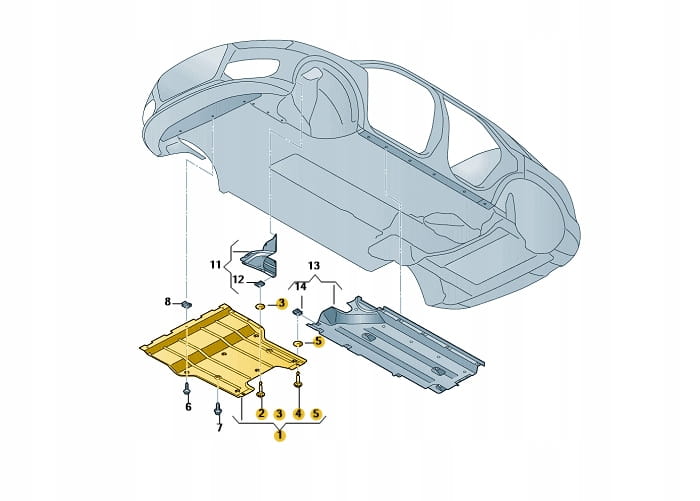 11
12
13
14
8
3
5
6
7
2
3
4
5
1