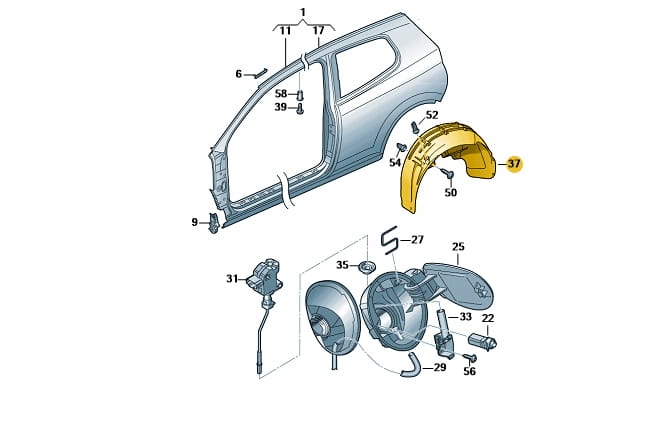 1
11
17
6
58
39
52
54
37
50
9
27
25
35
31
33
22
29
56