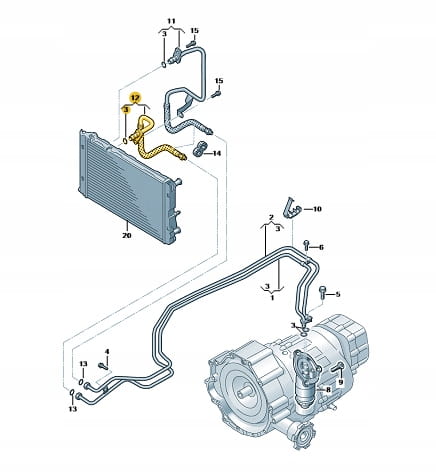 11
3
15
15
12
3
14
20
10
2
3
6
3
1
5
3
4
13
13
9
8