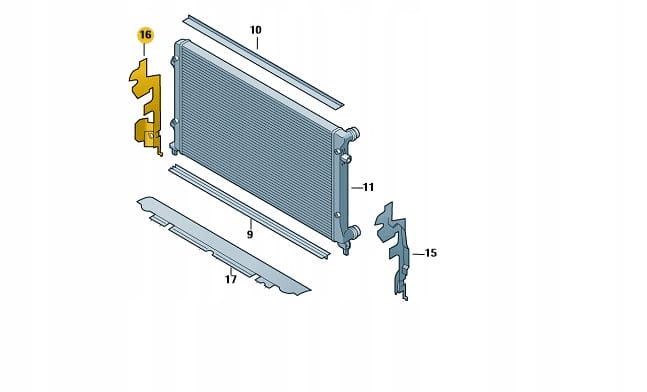 16
10
11
9
15
17