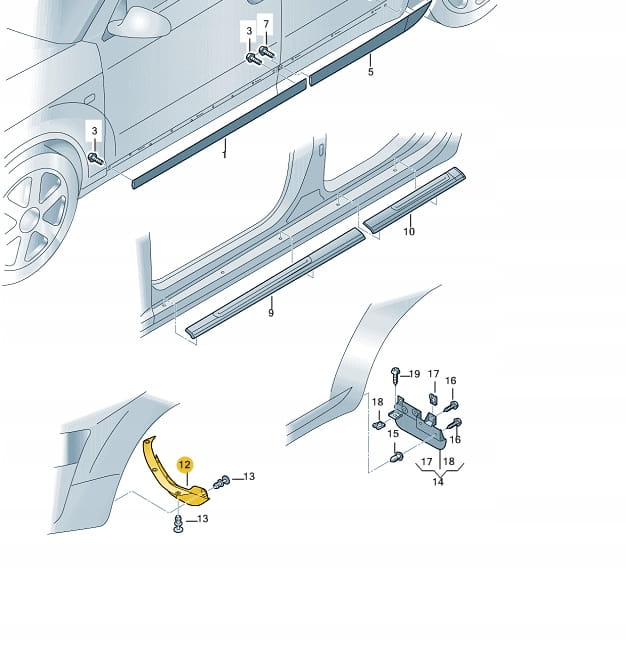 3
7
5
3
1
10
9
19
17
16
18
16
15
17
18
14
12
13
13