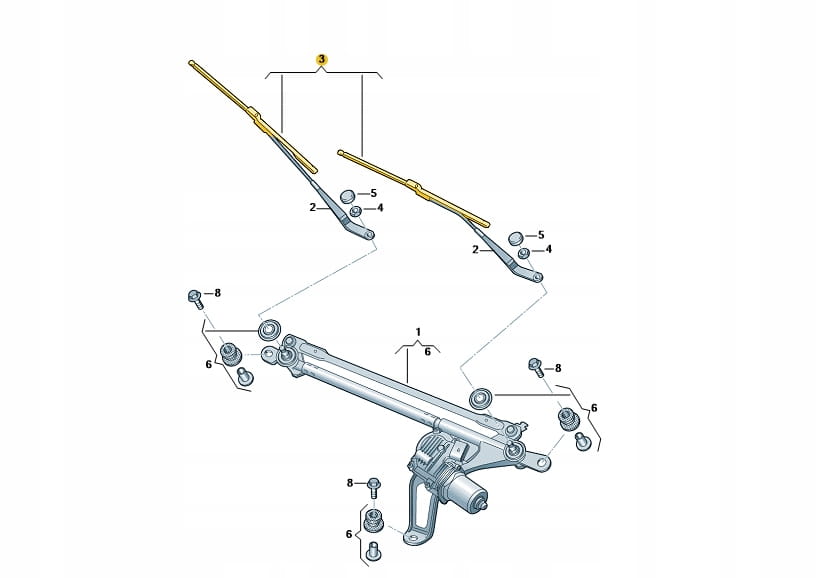 3
5
2
4
5
2
4
8
1
6
6
8
6
8
6