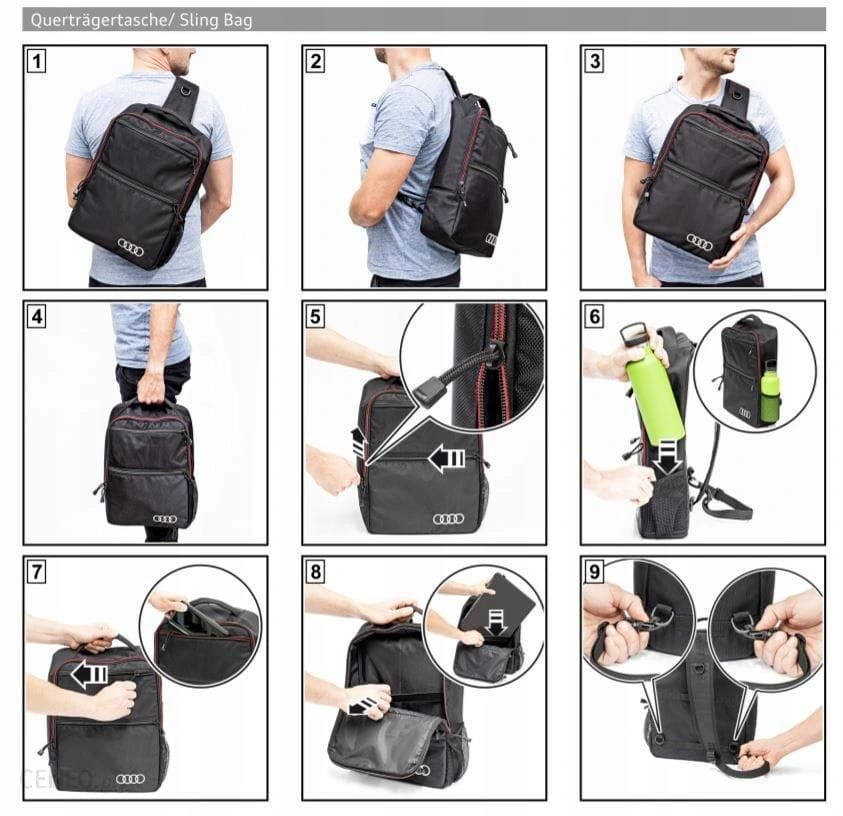 Querträgertasche/ Sling Bag

1

2

3

4

5

6

7

8

9

CENEO