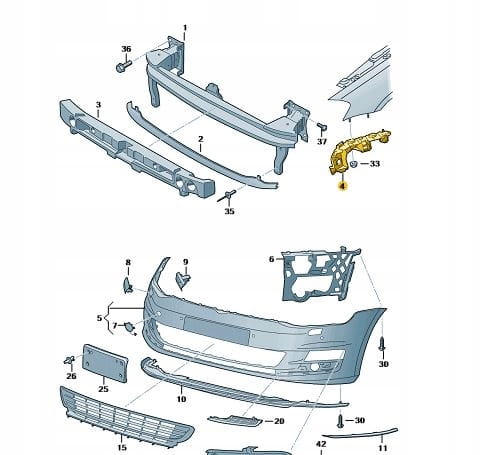 1
36
3
2
37
33
4
35
8
9
6
5
7
30
26
25
10
20
30
15
42
11