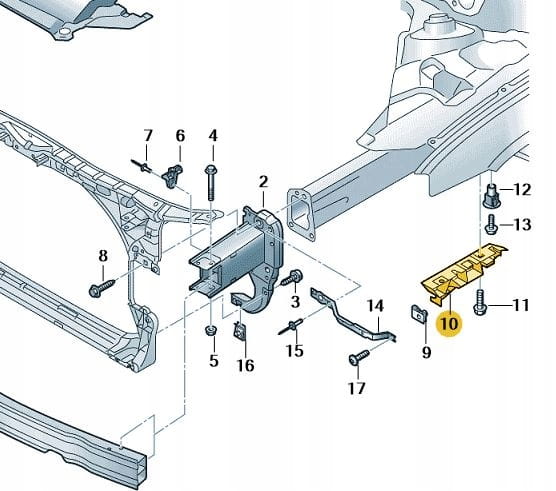 7
6
4
2
12
13
8
3
14
11
10
9
5
16
15
17