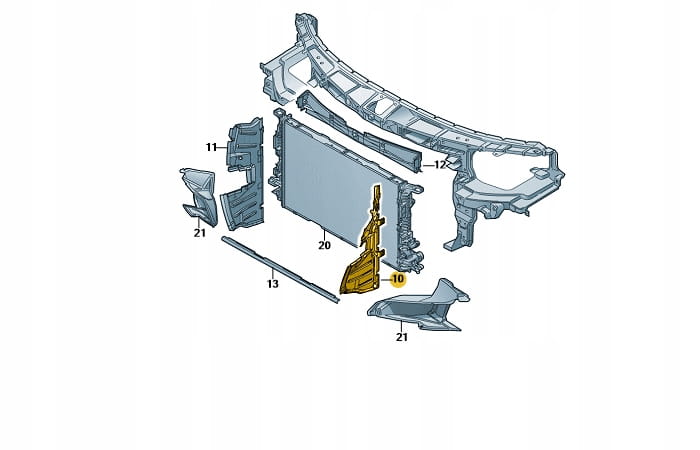 11
12
21
20
13
10
21