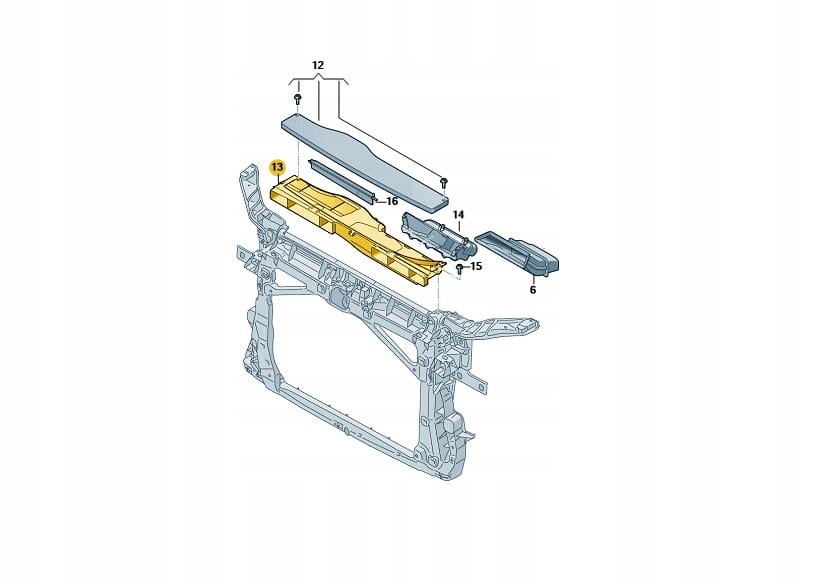 12

13

16

14

15

6