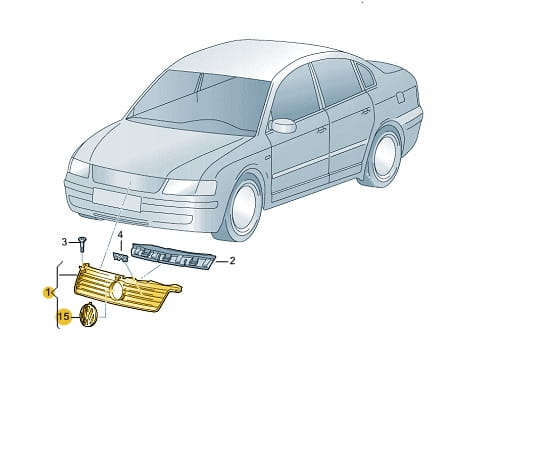 3
4
2
1
15