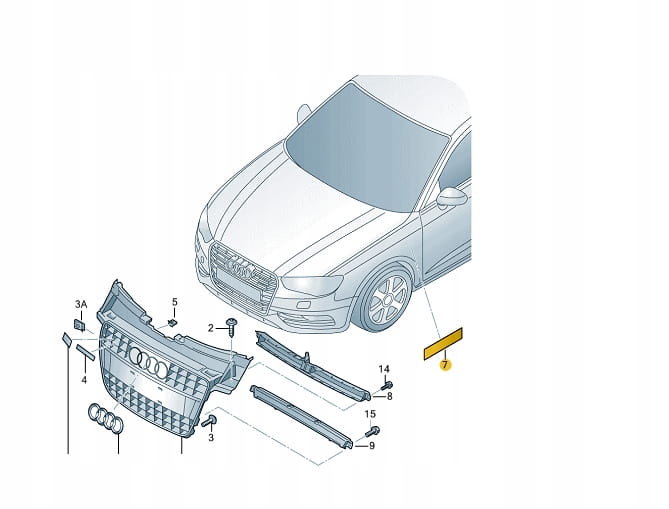 3A
5
2
4
14
8
7
15
3
9