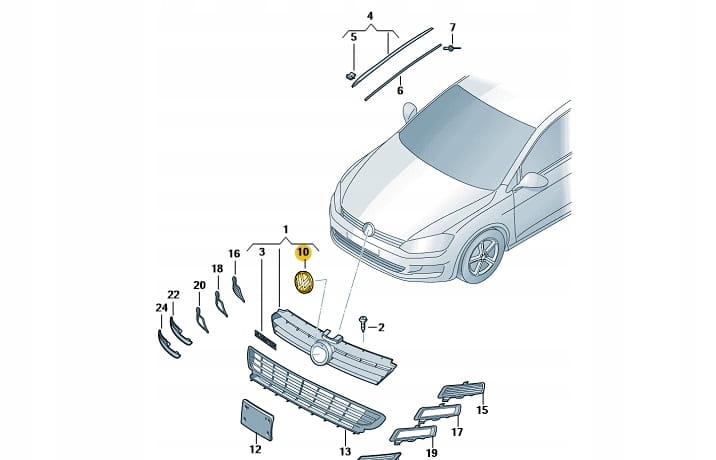 4
5
7
6
1
16
3
10
18
22
20
24
2
12
13
15
17
19