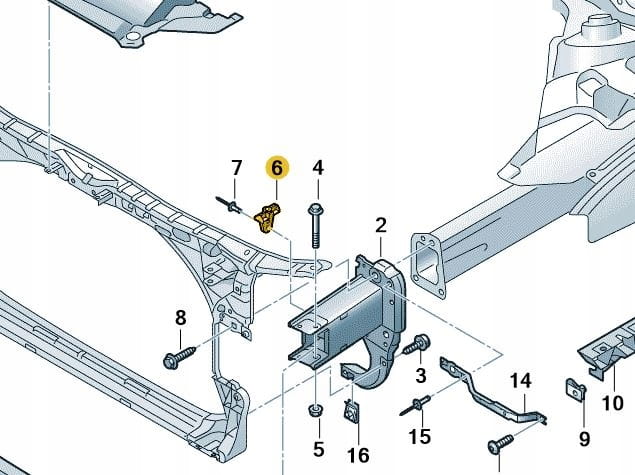 7
6
4
2
8
3
14
10
9
15
5
16