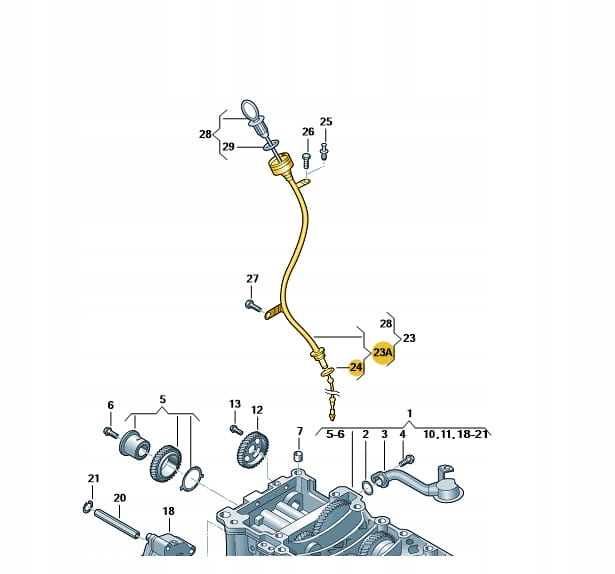 28
29
26
25
27
28
23
23A
24
6
5
13
12
7
1
5-6
2
3
4
10,11,18-21
21
20
18