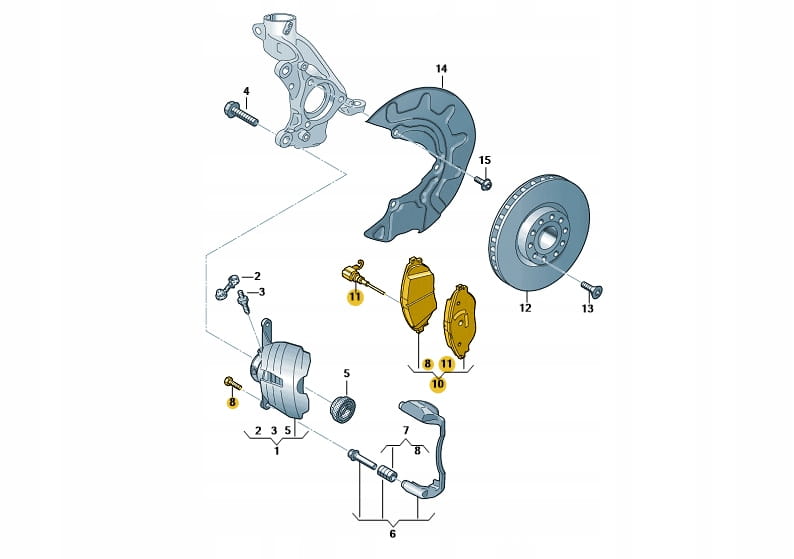 14
4
15
2
3
11
12
13
8
11
10
5
8
2 3 5
1
7
8
6