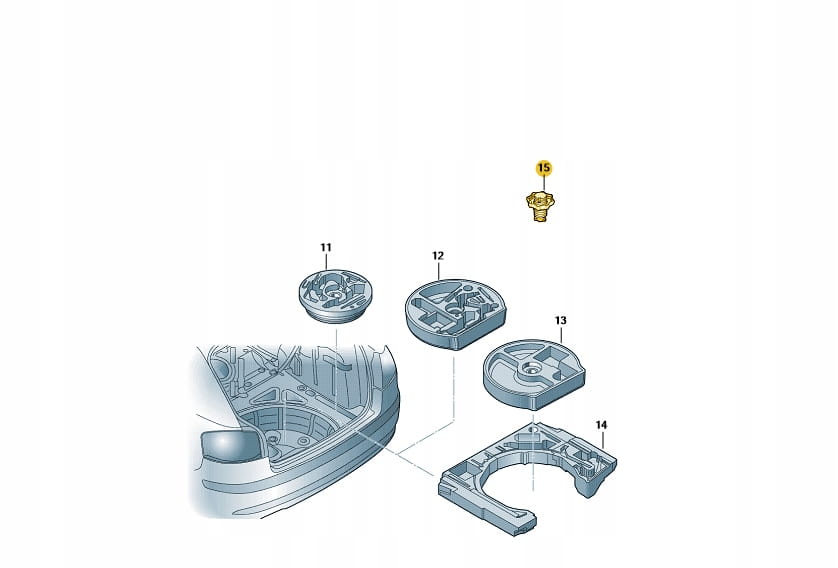 15

11

12

13

14