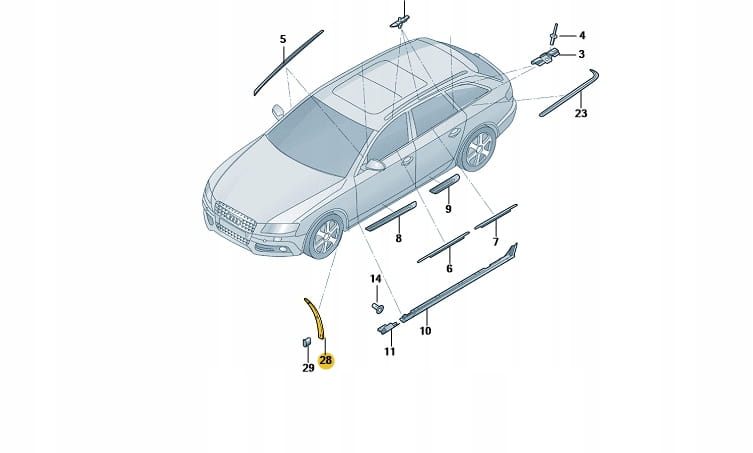 5
4
3
23
9
8
7
6
14
10
11
29
28