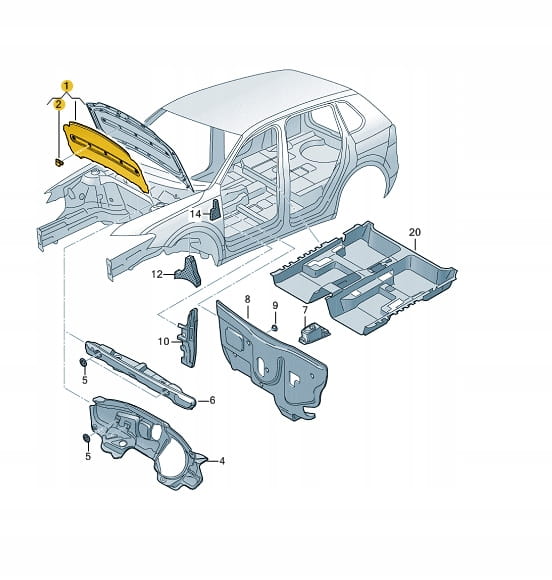 1
2
14
20
12
8
9
7
10
5
6
5
4