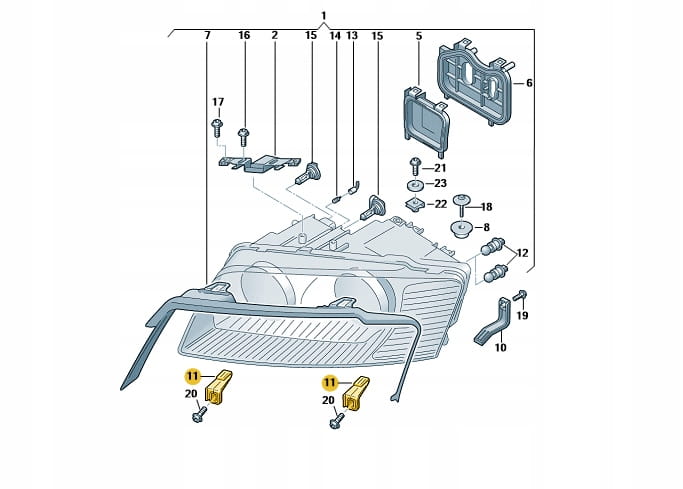 1
7
16
2
15
14
13
15
5
6
17
21
23
22
18
8
12
19
10
11
20
11
20