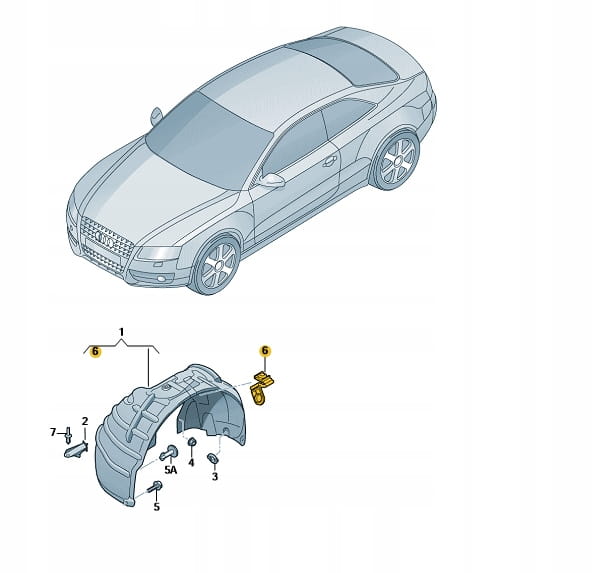 1
6
6
7
2
5A
4
3
5