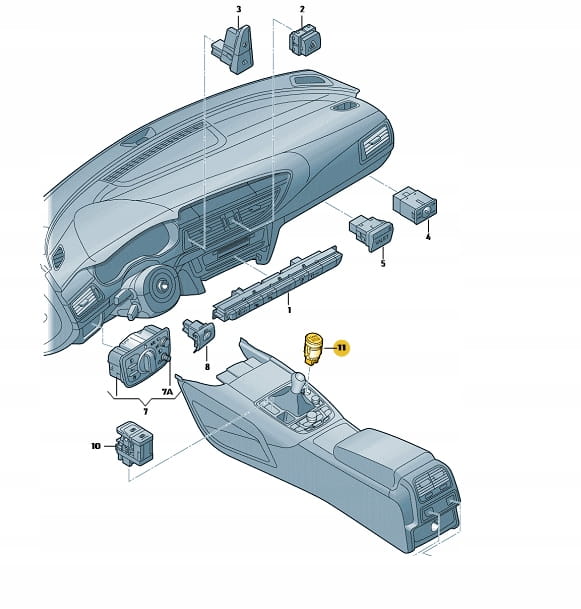 3
2
4
5
1
11
8
7A
7
10