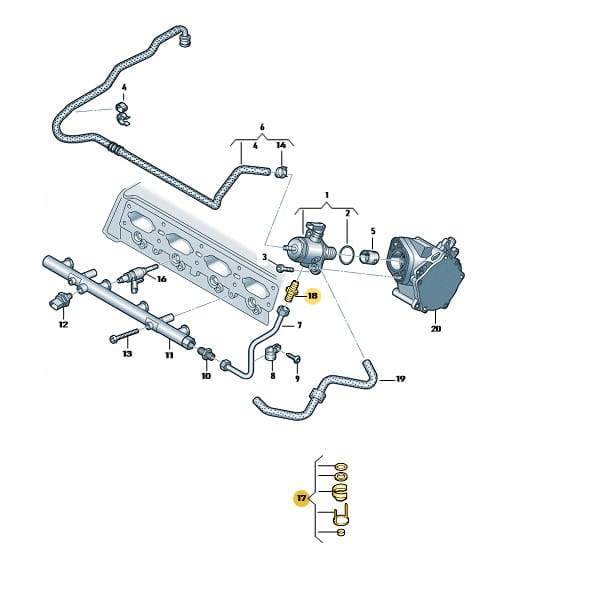 4
6
4
14
1
2
5
3
16
18
12
7
20
13
11
10
8
9
19
17