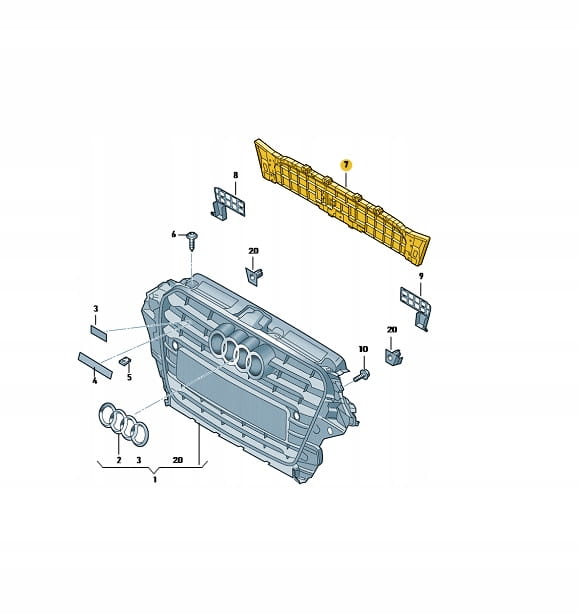 7
8
6
20
9
3
20
10
4
5
2
3
20
1