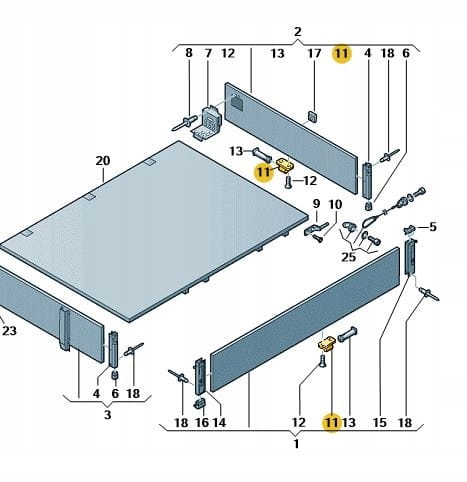 2
8 7 12 13 17 11 4 18 6
20
13
11
12
9 10
5
25
23
4 6 18
3
18 16 14 12 11 13 15 18
1