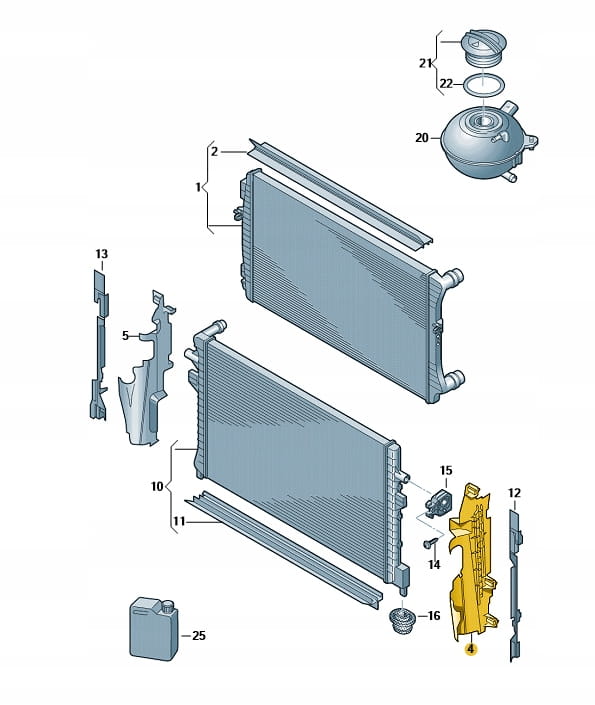 21
22
20
2
1
13
5
10
11
15
12
14
16
25
4